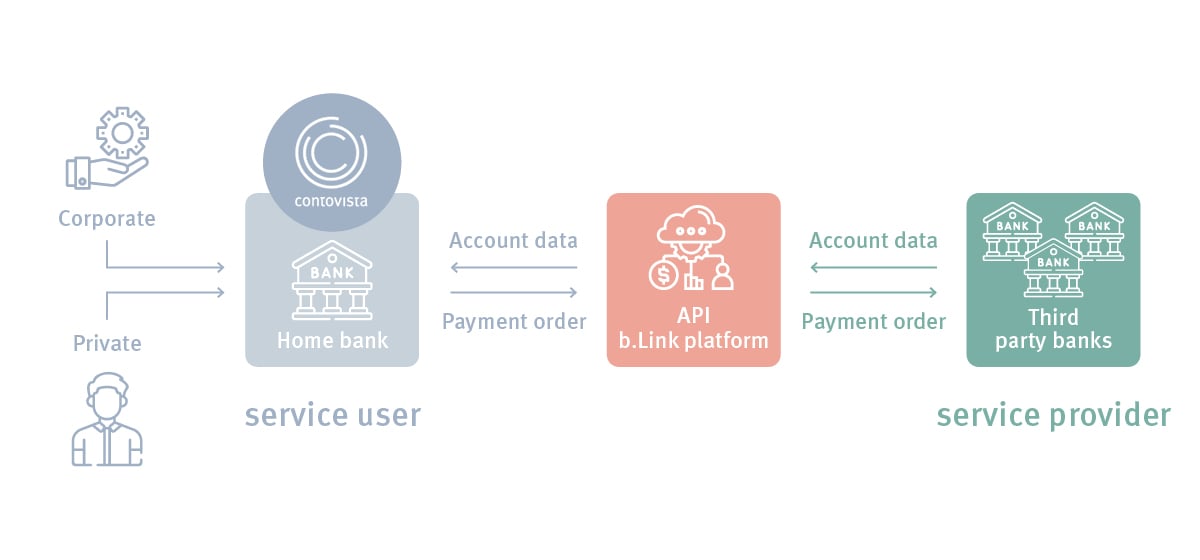 Corporate

Private

contovista

BANK

Home bank

service user

Account data

Payment order

API
b.Link platform

Account data

Payment order

BANK BANK BANK

Third party banks

service provider